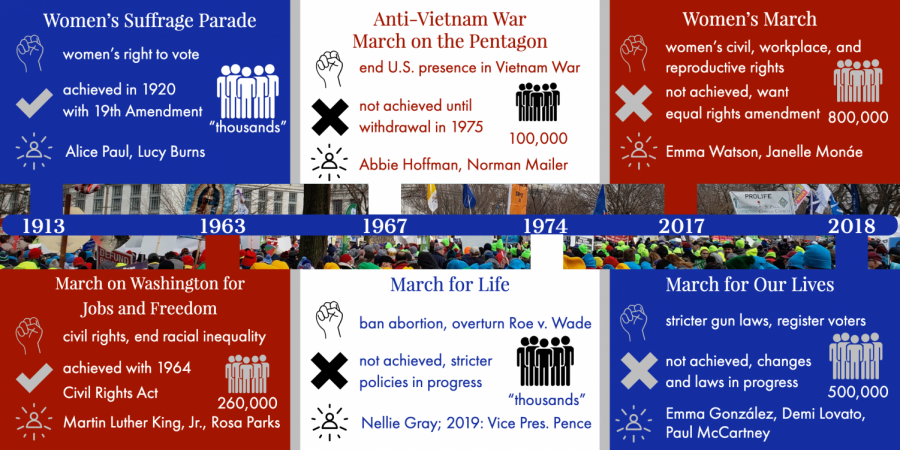 Women's Suffrage Parade

women's right to vote

achieved in 1920 with 19th Amendment

"thousands"

Alice Paul, Lucy Burns

Anti-Vietnam War March on the Pentagon

end U.S. presence in Vietnam War

not achieved until withdrawal in 1975

100,000

Abbie Hoffman, Norman Mailer

Women's March

women's civil, workplace, and reproductive rights

not achieved, want equal rights amendment

800,000

Emma Watson, Janelle Monáe

PROLIFE

1913 1963 1967 1974 2017 2018

March on Washington for Jobs and Freedom

civil rights, end racial inequality

achieved with 1964 Civil Rights Act

260,000

Martin Luther King, Jr., Rosa Parks

March for Life

ban abortion, overturn Roe v. Wade

not achieved, stricter policies in progress

"thousands"

Nellie Gray; 2019: Vice Pres. Pence

March for Our Lives

stricter gun laws, register voters

not achieved, changes and laws in progress

500,000

Emma González, Demi Lovato, Paul McCartney